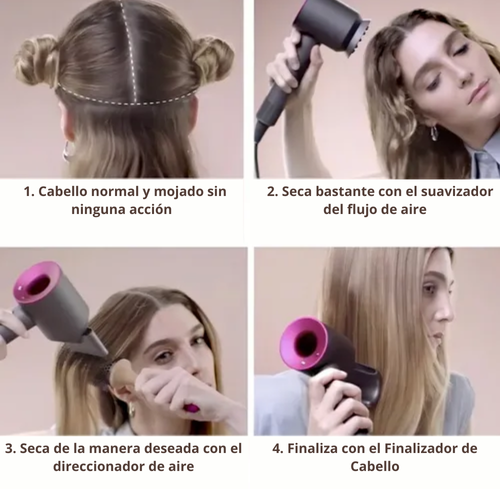 1. Cabello normal y mojado sin ninguna acción

2. Seca bastante con el suavizador del flujo de aire

3. Seca de la manera deseada con el direccionador de aire

4. Finaliza con el Finalizador de Cabello